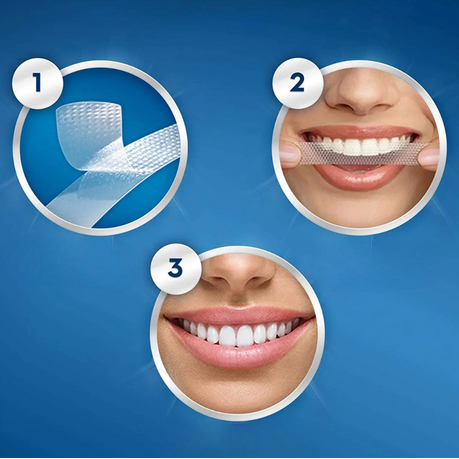 1

2

3